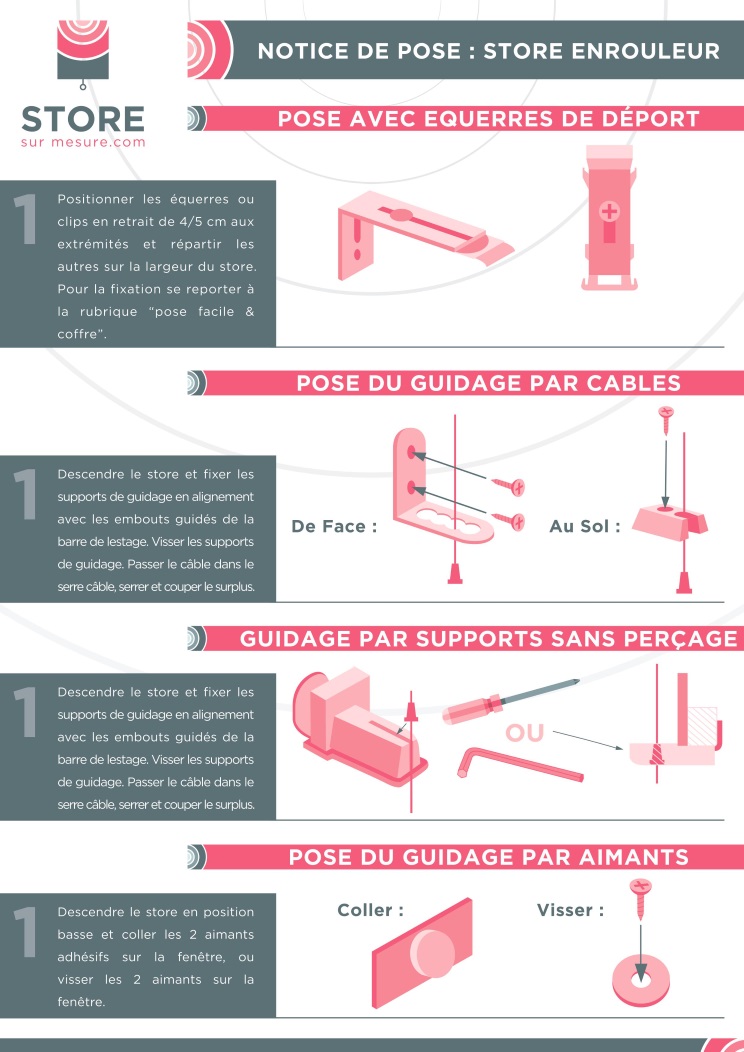 STORE
sur mesure.com

NOTICE DE POSE : STORE ENROULEUR

POSE AVEC EQUERRES DE DÉPORT

1

Positionner les équerres ou clips en retrait de 4/5 cm aux extrémités et répartir les autres sur la largeur du store. Pour la fixation se reporter à la rubrique "pose facile & coffre".

POSE DU GUIDAGE PAR CABLES

1

Descendre le store et fixer les supports de guidage en alignement avec les embouts guidés de la barre de lestage. Visser les supports de guidage. Passer le câble dans le serre câble, serrer et couper le surplus.

De Face :

Au Sol :

GUIDAGE PAR SUPPORTS SANS PERÇAGE

1

Descendre le store et fixer les supports de guidage en alignement avec les embouts guidés de la barre de lestage. Visser les supports de guidage. Passer le câble dans le serre câble, serrer et couper le surplus.

OU

POSE DU GUIDAGE PAR AIMANTS

1

Descendre le store en position basse et coller les 2 aimants adhésifs sur la fenêtre, ou visser les 2 aimants sur la fenêtre.

Coller :

Visser :