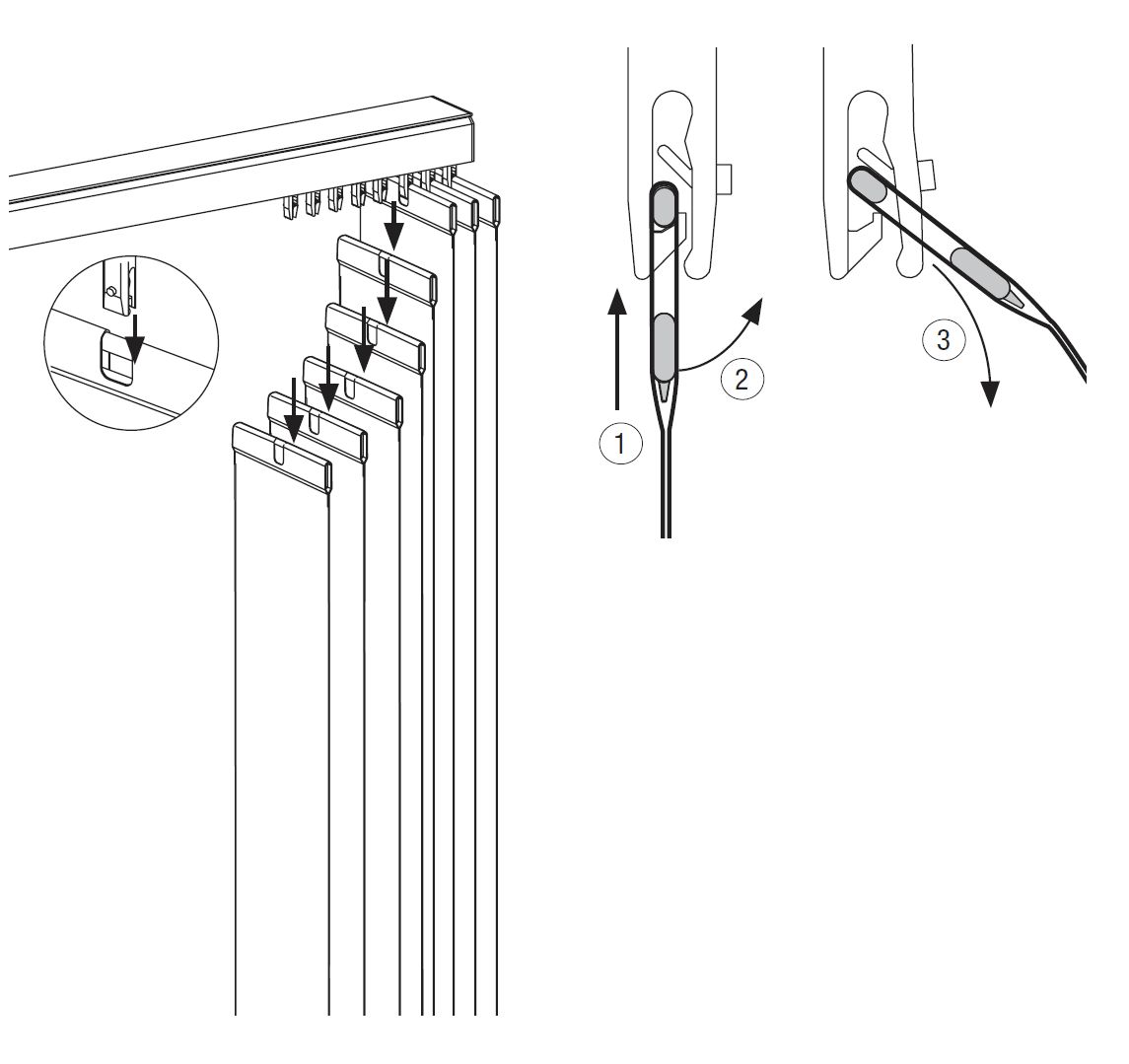 1
2
3