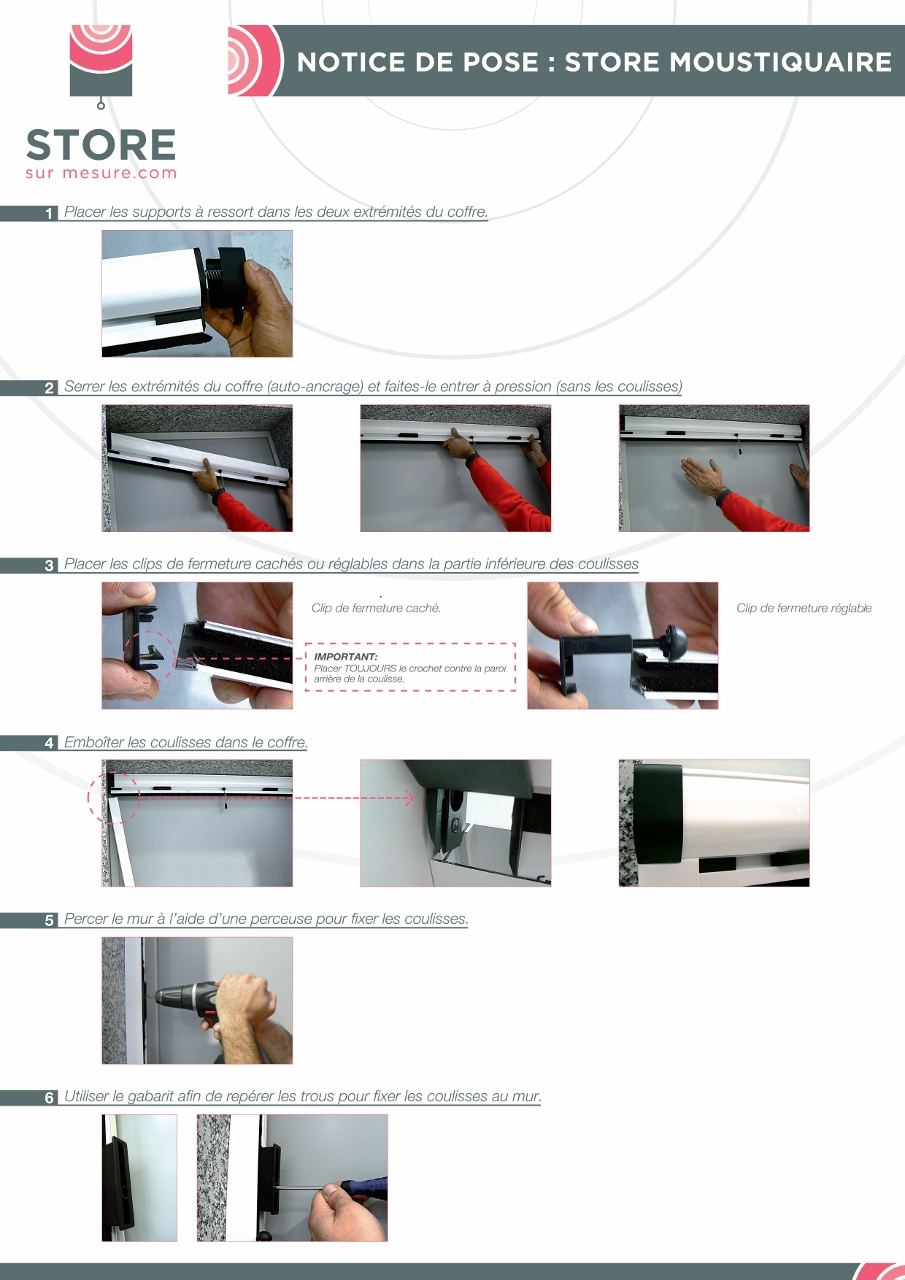 STORE
sur mesure.com

NOTICE DE POSE : STORE MOUSTIQUAIRE

1 Placer les supports à ressort dans les deux extrémités du coffre.

2 Serrer les extrémités du coffre (auto-ancrage) et faites-le entrer à pression (sans les coulisses)

3 Placer les clips de fermeture cachés ou réglables dans la partie inférieure des coulisses

Clip de fermeture caché.

IMPORTANT:
Placer TOUJOURS le crochet contre la paroi arrière de la coulisse.

Clip de fermeture réglable

4 Emboîter les coulisses dans le coffre.

5 Percer le mur à l'aide d'une perceuse pour fixer les coulisses.

6 Utiliser le gabarit afin de repérer les trous pour fixer les coulisses au mur.