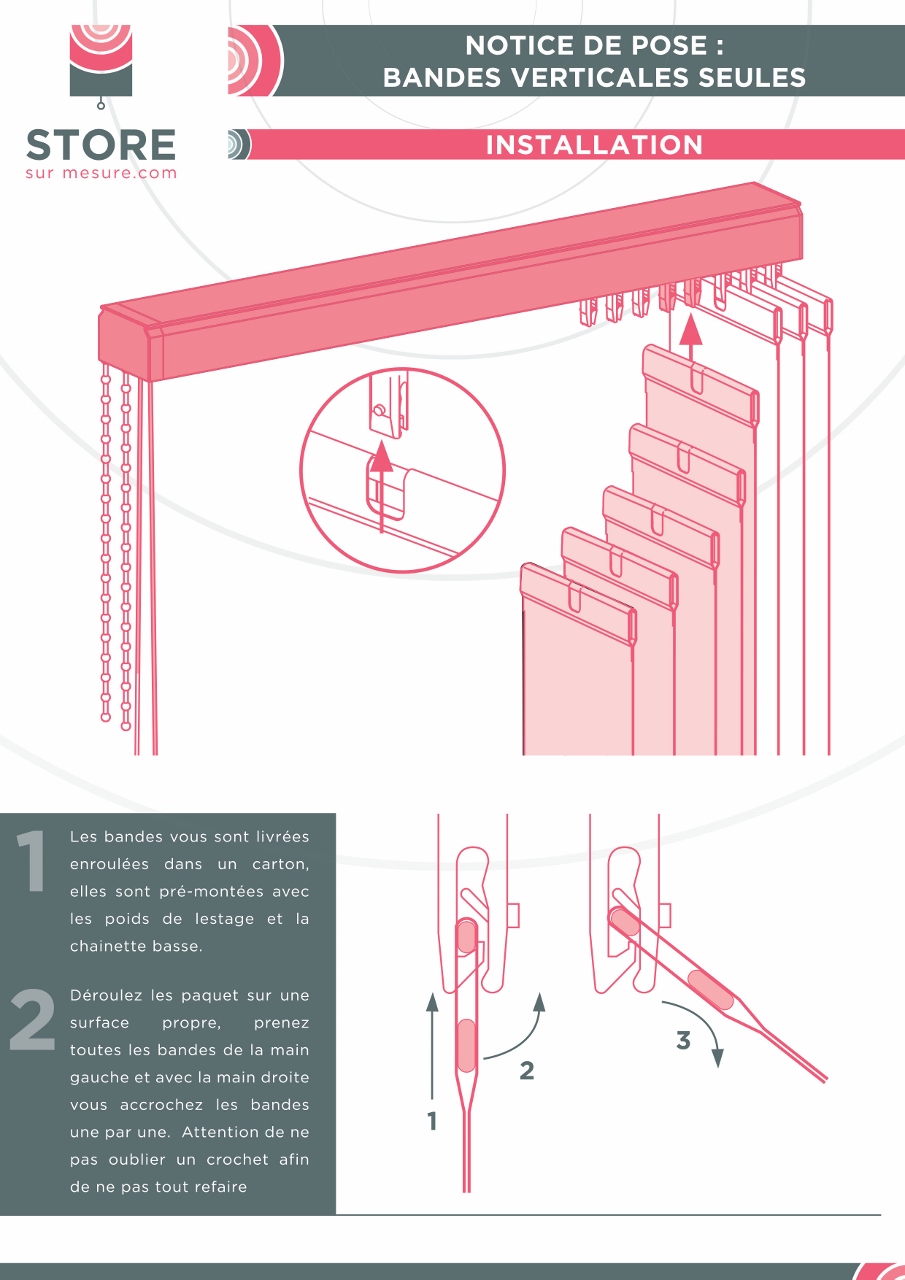 STORE
sur mesure.com

NOTICE DE POSE :
BANDES VERTICALES SEULES

INSTALLATION

1
Les bandes vous sont livrées enroulées dans un carton, elles sont pré-montées avec les poids de lestage et la chainette basse.

2
Déroulez les paquet sur une surface propre, prenez toutes les bandes de la main gauche et avec la main droite vous accrochez les bandes une par une. Attention de ne pas oublier un crochet afin de ne pas tout refaire

1
2
3